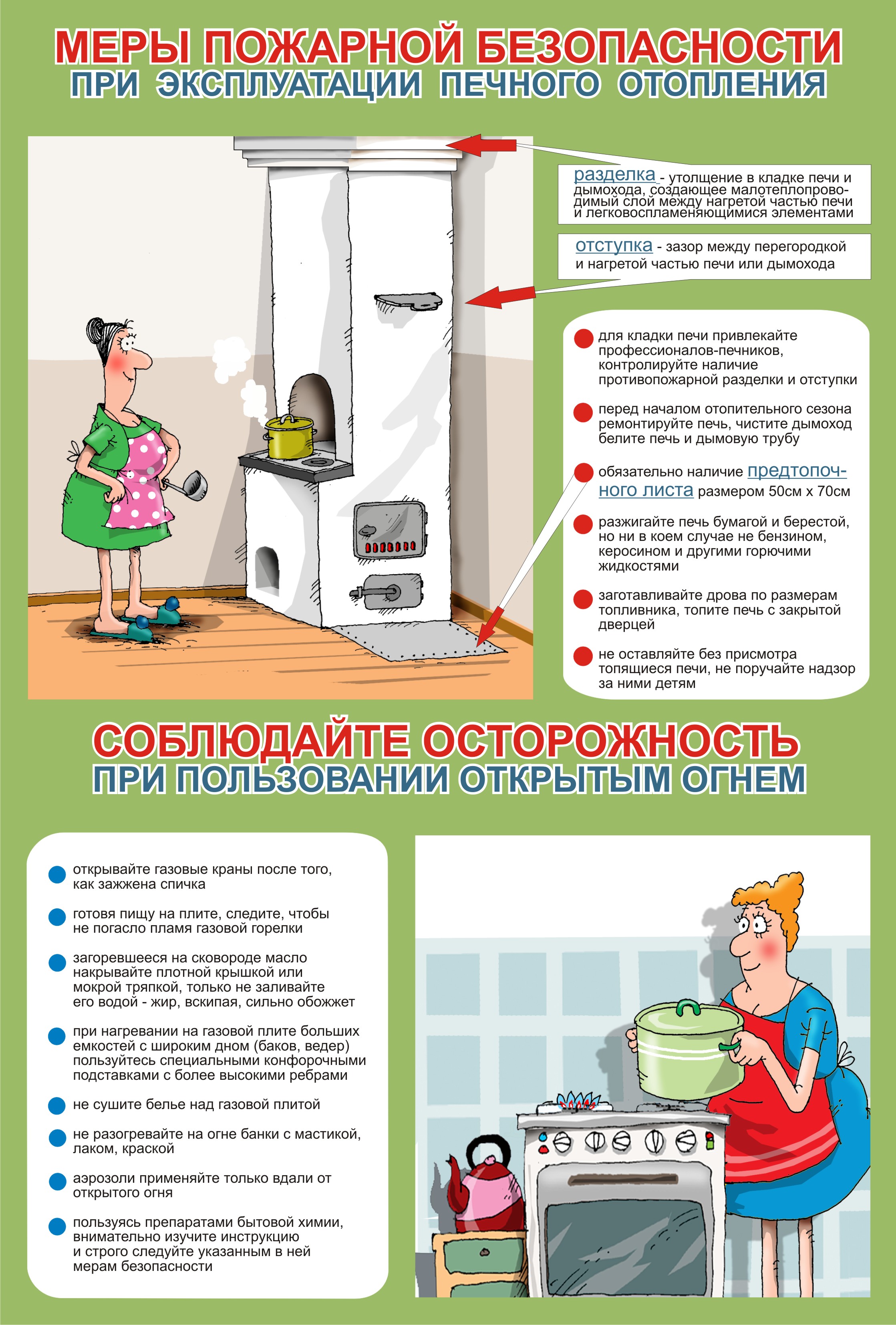 МЕРЫ ПОЖАРНОЙ БЕЗОПАСНОСТИ
ПРИ ЭКСПЛУАТАЦИИ ПЕЧНОГО ОТОПЛЕНИЯ

разделка - утолщение в кладке печи и дымохода, создающее малотеплопроводимый слой между нагретой частью печи и легковоспламеняющимися элементами

отступка - зазор между перегородкой и нагретой частью печи или дымохода

для кладки печи привлекайте профессионалов-печников, контролируйте наличие противопожарной разделки и отступки

перед началом отопительного сезона ремонтируйте печь, чистите дымоход белите печь и дымовую трубу

обязательно наличие предтопочного листа размером 50см х 70см

разжигайте печь бумагой и берестой, но ни в коем случае не бензином, керосином и другими горючими жидкостями

заготавливайте дрова по размерам топливника, топите печь с закрытой дверцей

не оставляйте без присмотра топящиеся печи, не поручайте надзор за ними детям

СОБЛЮДАЙТЕ ОСТОРОЖНОСТЬ
ПРИ ПОЛЬЗОВАНИИ ОТКРЫТЫМ ОГНЕМ

открывайте газовые краны после того, как зажжена спичка

готовя пищу на плите, следите, чтобы не погасло пламя газовой горелки

загоревшееся на сковороде масло накрывайте плотной крышкой или мокрой тряпкой, только не заливайте его водой - жир, вскипая, сильно обожжет

при нагревании на газовой плите больших емкостей с широким дном (баков, ведер) пользуйтесь специальными конфорочными подставками с более высокими ребрами

не сушите белье над газовой плитой

не разогревайте на огне банки с мастикой, лаком, краской

аэрозоли применяйте только вдали от открытого огня

пользуясь препаратами бытовой химии, внимательно изучите инструкцию и строго следуйте указанным в ней мерам безопасности